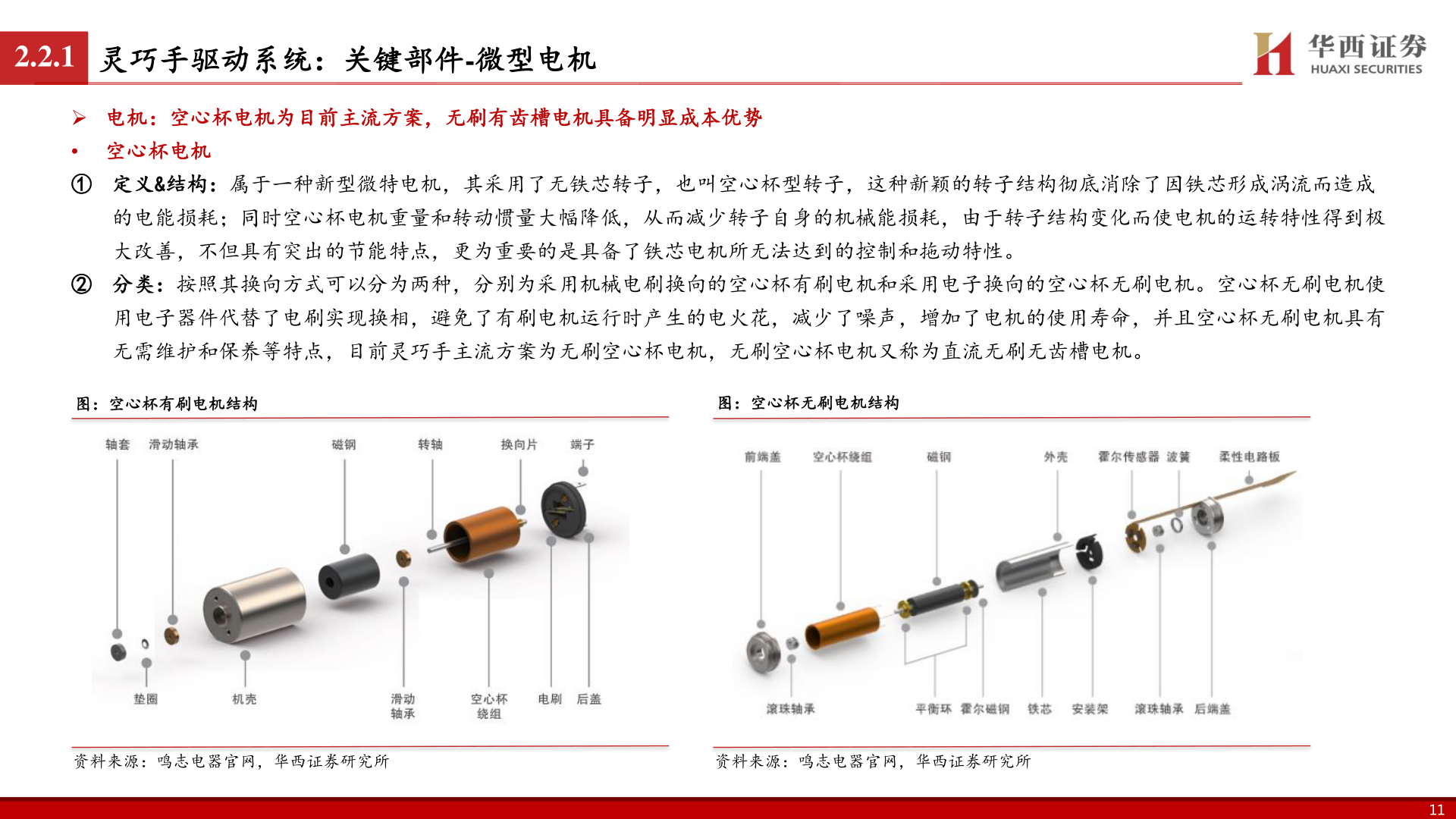 2.2.1 灵巧手驱动系统：关键部件-微型电机

华西证券
HUAXI SECURITIES

➢ 电机：空心杯电机为目前主流方案，无刷有齿槽电机具备明显成本优势

• 空心杯电机

① 定义&结构：属于一种新型微特电机，其采用了无铁芯转子，也叫空心杯型转子，这种新颖的转子结构彻底消除了因铁芯形成涡流而造成的电能损耗；同时空心杯电机重量和转动惯量大幅降低，从而减少转子自身的机械能损耗，由于转子结构变化而使电机的运转特性得到极大改善，不但具有突出的节能特点，更为重要的是具备了铁芯电机所无法达到的控制和拖动特性。

② 分类：按照其换向方式可以分为两种，分别为采用机械电刷换向的空心杯有刷电机和采用电子换向的空心杯无刷电机。空心杯无刷电机使用电子器件代替了电刷实现换相，避免了有刷电机运行时产生的电火花，减少了噪声，增加了电机的使用寿命，并且空心杯无刷电机具有无需维护和保养等特点，目前灵巧手主流方案为无刷空心杯电机，无刷空心杯电机又称为直流无刷无齿槽电机。

图：空心杯有刷电机结构

轴套 滑动轴承 磁钢 转轴 换向片 端子

垫圈 机壳 滑动轴承 空心杯绕组 电刷 后盖

资料来源：鸣志电器官网，华西证券研究所

图：空心杯无刷电机结构

前端盖 空心杯绕组 磁钢 外壳 霍尔传感器 波簧 柔性电路板

滚珠轴承 平衡环 霍尔磁钢 铁芯 安装架 滚珠轴承 后端盖

资料来源：鸣志电器官网，华西证券研究所

11