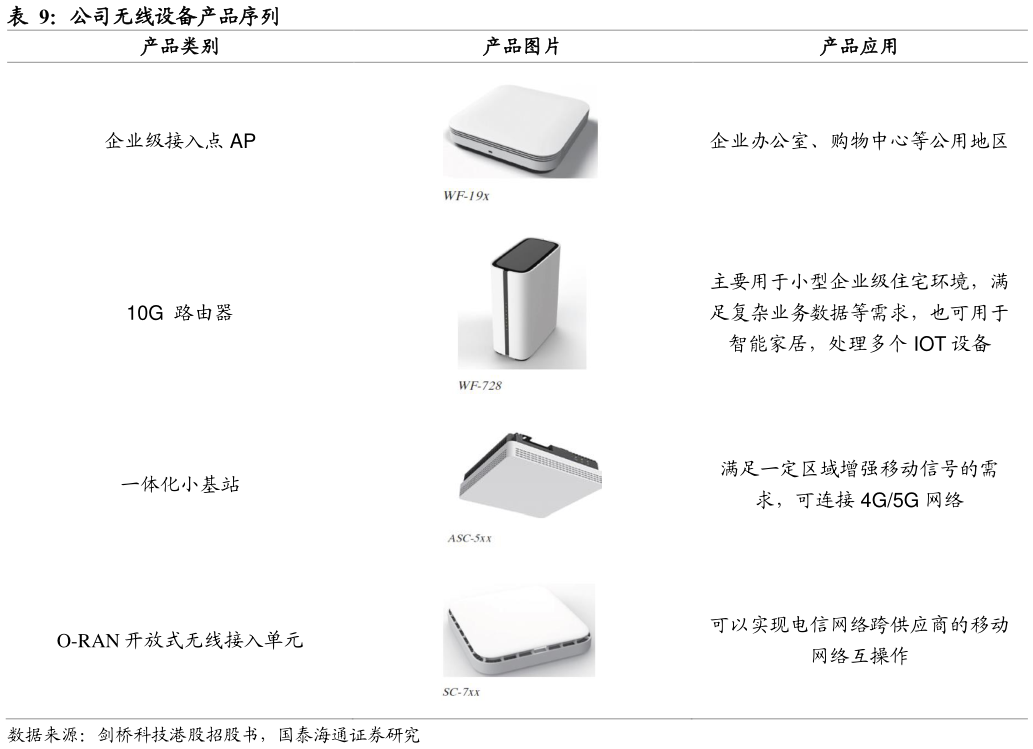 表 9：公司无线设备产品序列

| 产品类别 | 产品图片 | 产品应用 |
|---|---|---|
| 企业级接入点 AP | WF-19x | 企业办公室、购物中心等公用地区 |
| 10G 路由器 | WF-728 | 主要用于小型企业级住宅环境，满足复杂业务数据等需求，也可用于智能家居，处理多个 IOT 设备 |
| 一体化小基站 | ASC-5xx | 满足一定区域增强移动信号的需求，可连接 4G/5G 网络 |
| O-RAN 开放式无线接入单元 | SC-7xx | 可以实现电信网络跨供应商的移动网络互操作 |

数据来源：剑桥科技港股招股书，国泰海通证券研究