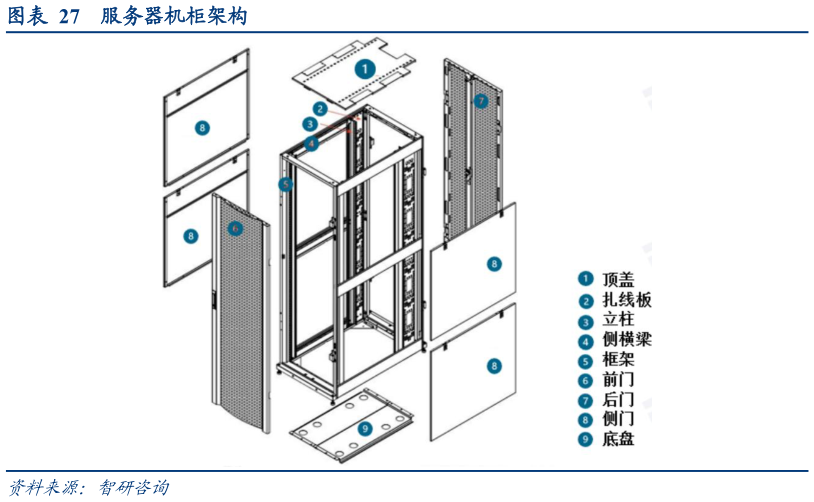 图表 27 服务器机柜架构

1
2
3
4
5
6
7
8
8
8
8
9

1 顶盖
2 扎线板
3 立柱
4 侧横梁
5 框架
6 前门
7 后门
8 侧门
9 底盘

资料来源：智研咨询