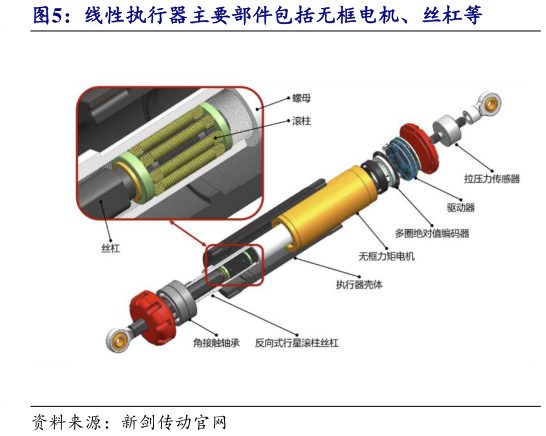 图5：线性执行器主要部件包括无框电机、丝杠等

螺母
滚柱
丝杠
拉压力传感器
驱动器
多圈绝对值编码器
无框力矩电机
执行器壳体
角接触轴承
反向式行星滚柱丝杠

资料来源：新剑传动官网