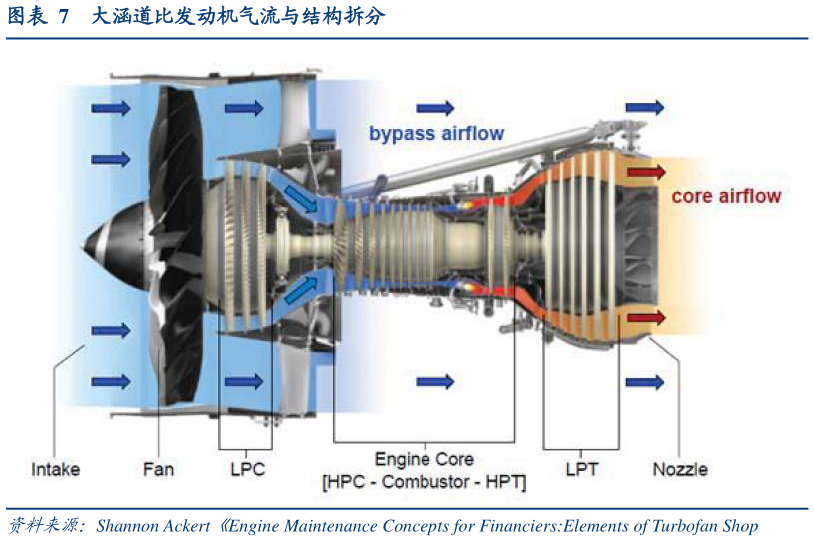 图表 7　大涵道比发动机气流与结构拆分

bypass airflow

core airflow

Intake

Fan

LPC

Engine Core
[HPC - Combustor - HPT]

LPT

Nozzle

资料来源：Shannon Ackert《Engine Maintenance Concepts for Financiers:Elements of Turbofan Shop