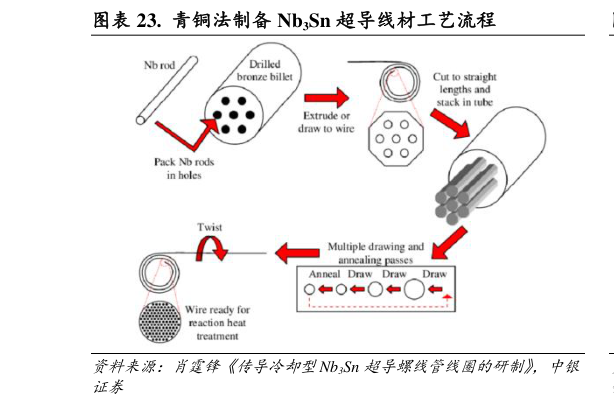 图表 23. 青铜法制备 $Nb_3Sn$ 超导线材工艺流程

Nb rod

Drilled bronze billet

Pack Nb rods in holes

Extrude or draw to wire

Cut to straight lengths and stack in tube

Multiple drawing and annealing passes

Anneal Draw Draw Draw

Twist

Wire ready for reaction heat treatment

资料来源：肖霆锋《传导冷却型 $Nb_3Sn$ 超导螺线管线圈的研制》，中银证券