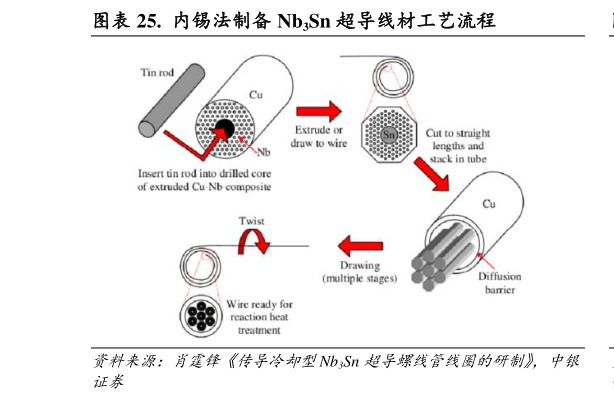 图表 25. 内锡法制备 $Nb_3Sn$ 超导线材工艺流程

Tin rod

Cu

Nb

Insert tin rod into drilled core of extruded Cu-Nb composite

Extrude or draw to wire

Sn

Cut to straight lengths and stack in tube

Cu

Diffusion barrier

Drawing (multiple stages)

Twist

Wire ready for reaction heat treatment

资料来源：肖霆锋《传导冷却型 $Nb_3Sn$ 超导螺线管线圈的研制》，中银证券