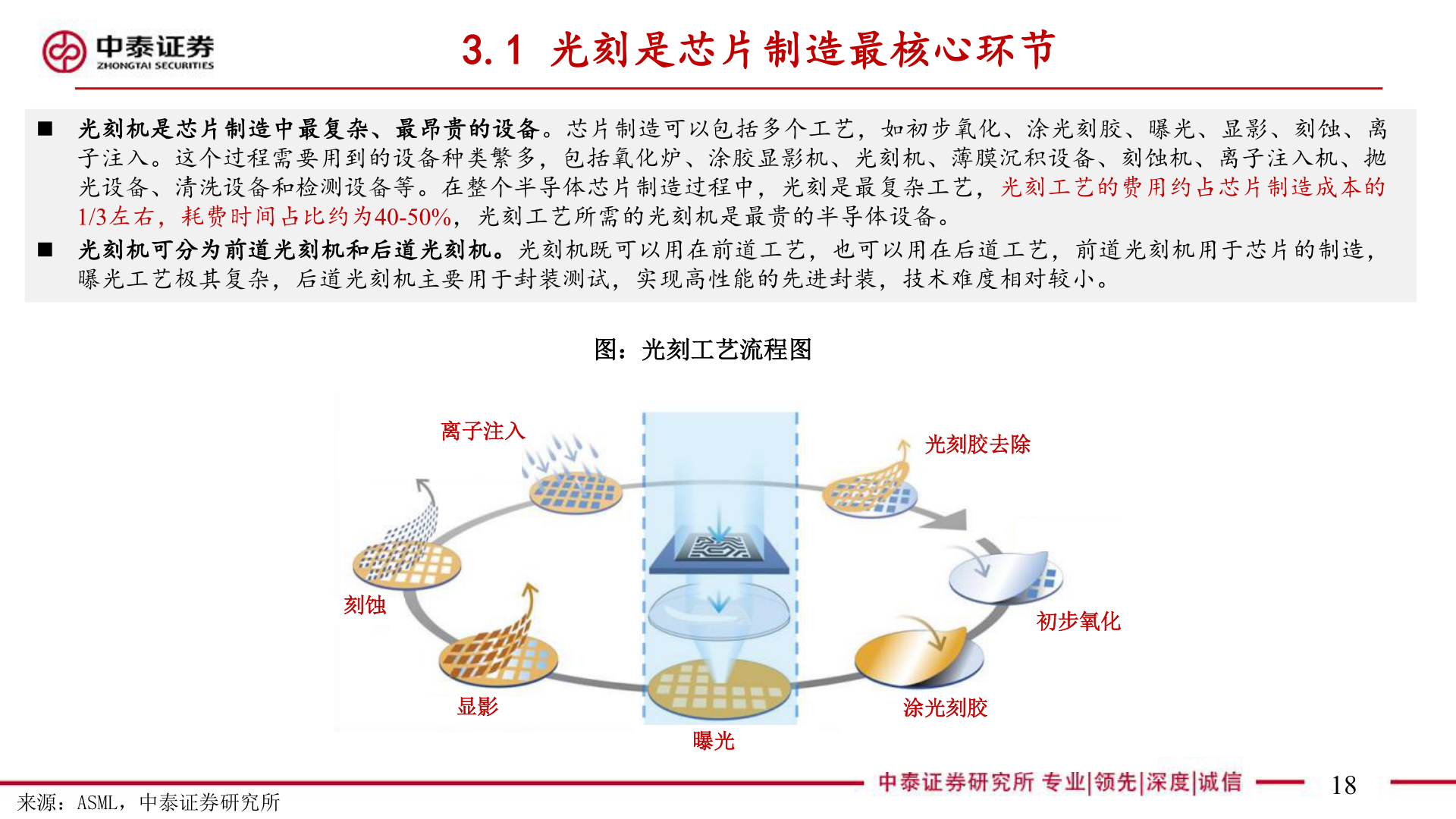 中泰证券
ZHONGTAI SECURITIES

3.1 光刻是芯片制造最核心环节

■ 光刻机是芯片制造中最复杂、最昂贵的设备。芯片制造可以包括多个工艺，如初步氧化、涂光刻胶、曝光、显影、刻蚀、离子注入。这个过程需要用到的设备种类繁多，包括氧化炉、涂胶显影机、光刻机、薄膜沉积设备、刻蚀机、离子注入机、抛光设备、清洗设备和检测设备等。在整个半导体芯片制造过程中，光刻是最复杂工艺，光刻工艺的费用约占芯片制造成本的1/3左右，耗费时间占比约为40-50%，光刻工艺所需的光刻机是最贵的半导体设备。

■ 光刻机可分为前道光刻机和后道光刻机。光刻机既可以用在前道工艺，也可以用在后道工艺，前道光刻机用于芯片的制造，曝光工艺极其复杂，后道光刻机主要用于封装测试，实现高性能的先进封装，技术难度相对较小。

图：光刻工艺流程图

离子注入
光刻胶去除
刻蚀
初步氧化
显影
涂光刻胶
曝光

来源：ASML，中泰证券研究所

中泰证券研究所 专业|领先|深度|诚信

18