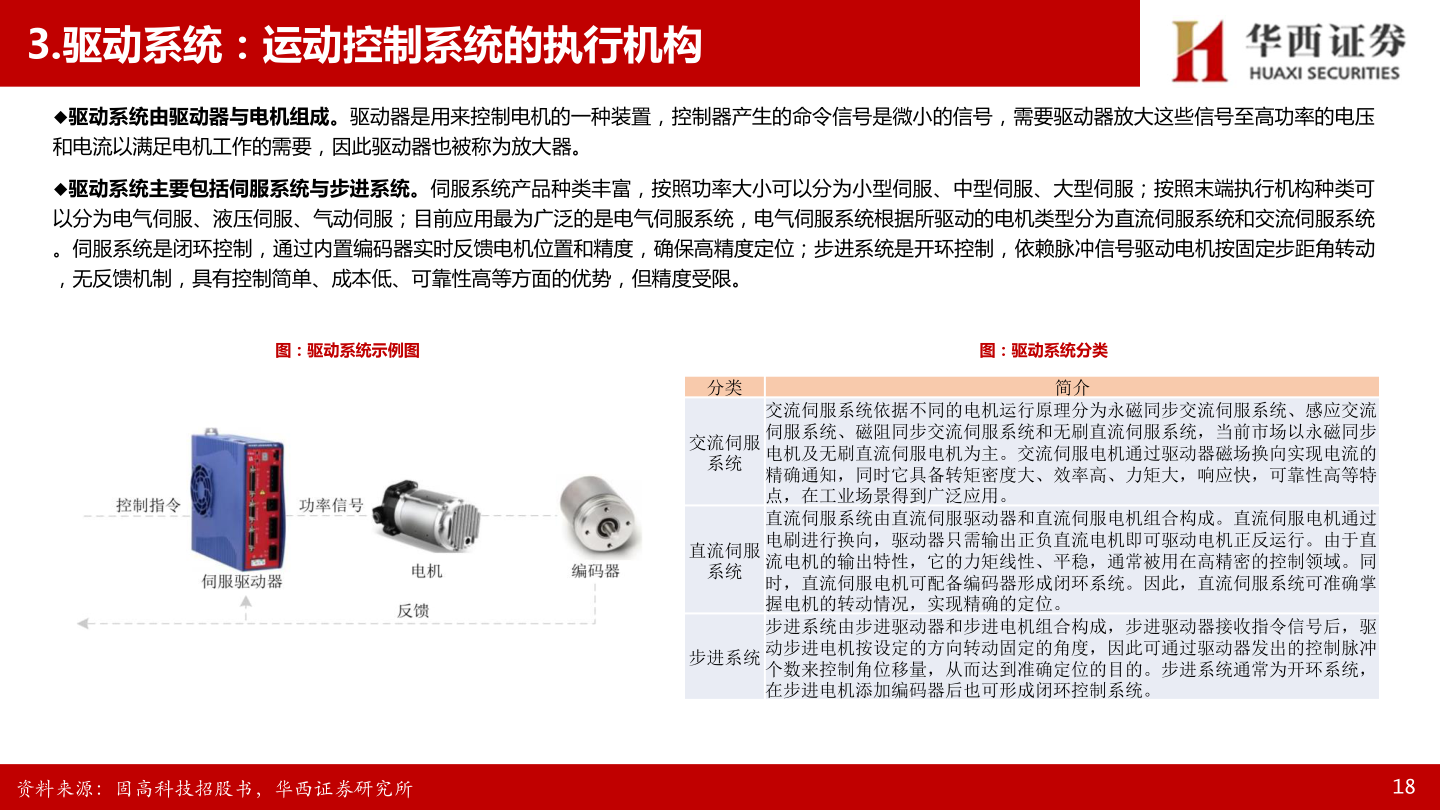 3.驱动系统：运动控制系统的执行机构

华西证券
HUAXI SECURITIES

◆驱动系统由驱动器与电机组成。驱动器是用来控制电机的一种装置，控制器产生的命令信号是微小的信号，需要驱动器放大这些信号至高功率的电压和电流以满足电机工作的需要，因此驱动器也被称为放大器。

◆驱动系统主要包括伺服系统与步进系统。伺服系统产品种类丰富，按照功率大小可以分为小型伺服、中型伺服、大型伺服；按照末端执行机构种类可以分为电气伺服、液压伺服、气动伺服；目前应用最为广泛的是电气伺服系统，电气伺服系统根据所驱动的电机类型分为直流伺服系统和交流伺服系统。伺服系统是闭环控制，通过内置编码器实时反馈电机位置和精度，确保高精度定位；步进系统是开环控制，依赖脉冲信号驱动电机按固定步距角转动，无反馈机制，具有控制简单、成本低、可靠性高等方面的优势，但精度受限。

图：驱动系统示例图

控制指令
功率信号
伺服驱动器
电机
编码器
反馈

图：驱动系统分类

| 分类 | 简介 |
|---|---|
| 交流伺服系统 | 交流伺服系统依据不同的电机运行原理分为永磁同步交流伺服系统、感应交流伺服系统、磁阻同步交流伺服系统和无刷直流伺服系统，当前市场以永磁同步电机及无刷直流伺服电机为主。交流伺服电机通过驱动器磁场换向实现电流的精确通知，同时它具备转矩密度大、效率高、力矩大，响应快，可靠性高等特点，在工业场景得到广泛应用。 |
| 直流伺服系统 | 直流伺服系统由直流伺服驱动器和直流伺服电机组合构成。直流伺服电机通过电刷进行换向，驱动器只需输出正负直流电机即可驱动电机正反运行。由于直流电机的输出特性，它的力矩线性、平稳，通常被用在高精密的控制领域。同时，直流伺服电机可配备编码器形成闭环系统。因此，直流伺服系统可准确掌握电机的转动情况，实现精确的定位。 |
| 步进系统 | 步进系统由步进驱动器和步进电机组合构成，步进驱动器接收指令信号后，驱动步进电机按设定的方向转动固定的角度，因此可通过驱动器发出的控制脉冲个数来控制角位移量，从而达到准确定位的目的。步进系统通常为开环系统，在步进电机添加编码器后也可形成闭环控制系统。 |

资料来源：固高科技招股书，华西证券研究所

18