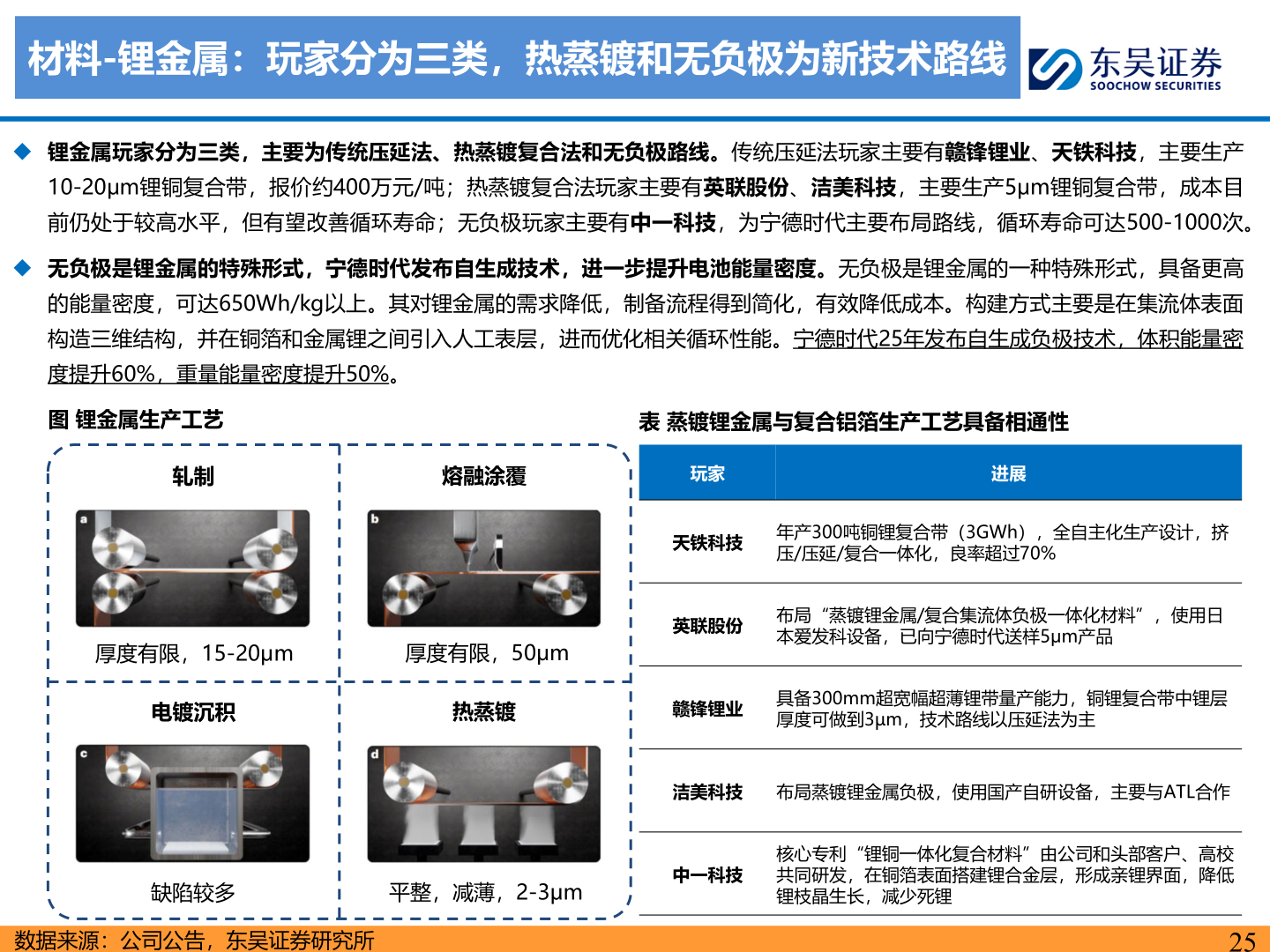 材料-锂金属：玩家分为三类，热蒸镀和无负极为新技术路线

东吴证券
SOOCHOW SECURITIES

◆ 锂金属玩家分为三类，主要为传统压延法、热蒸镀复合法和无负极路线。传统压延法玩家主要有赣锋锂业、天铁科技，主要生产10-20μm锂铜复合带，报价约400万元/吨；热蒸镀复合法玩家主要有英联股份、洁美科技，主要生产5μm锂铜复合带，成本目前仍处于较高水平，但有望改善循环寿命；无负极玩家主要有中一科技，为宁德时代主要布局路线，循环寿命可达500-1000次。

◆ 无负极是锂金属的特殊形式，宁德时代发布自生成技术，进一步提升电池能量密度。无负极是锂金属的一种特殊形式，具备更高的能量密度，可达650Wh/kg以上。其对锂金属的需求降低，制备流程得到简化，有效降低成本。构建方式主要是在集流体表面构造三维结构，并在铜箔和金属锂之间引入人工表层，进而优化相关循环性能。宁德时代25年发布自生成负极技术，体积能量密度提升60%，重量能量密度提升50%。

图 锂金属生产工艺

轧制
a
厚度有限，15-20μm

熔融涂覆
b
厚度有限，50μm

电镀沉积
c
缺陷较多

热蒸镀
d
平整，减薄，2-3μm

表 蒸镀锂金属与复合铝箔生产工艺具备相通性

| 玩家 | 进展 |
|---|---|
| 天铁科技 | 年产300吨铜锂复合带（3GWh），全自主化生产设计，挤压/压延/复合一体化，良率超过70% |
| 英联股份 | 布局“蒸镀锂金属/复合集流体负极一体化材料”，使用日本爱发科设备，已向宁德时代送样5μm产品 |
| 赣锋锂业 | 具备300mm超宽幅超薄锂带量产能力，铜锂复合带中锂层厚度可做到3μm，技术路线以压延法为主 |
| 洁美科技 | 布局蒸镀锂金属负极，使用国产自研设备，主要与ATL合作 |
| 中一科技 | 核心专利“锂铜一体化复合材料”由公司和头部客户、高校共同研发，在铜箔表面搭建锂合金层，形成亲锂界面，降低锂枝晶生长，减少死锂 |

数据来源：公司公告，东吴证券研究所
25