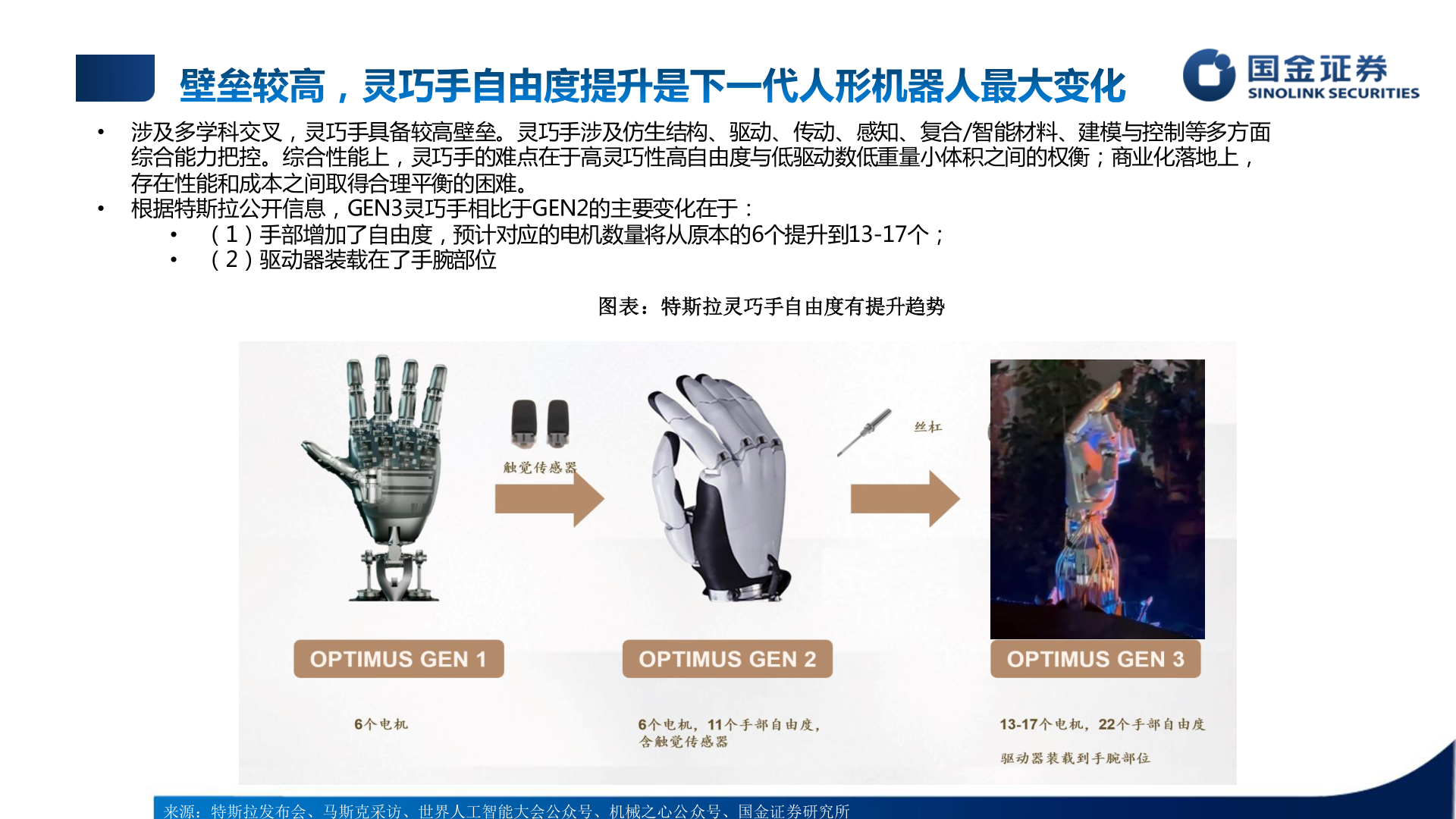 壁垒较高，灵巧手自由度提升是下一代人形机器人最大变化

国金证券
SINOLINK SECURITIES

• 涉及多学科交叉，灵巧手具备较高壁垒。灵巧手涉及仿生结构、驱动、传动、感知、复合/智能材料、建模与控制等多方面综合能力把控。综合性能上，灵巧手的难点在于高灵巧性高自由度与低驱动数低重量小体积之间的权衡；商业化落地上，存在性能和成本之间取得合理平衡的困难。
• 根据特斯拉公开信息，GEN3灵巧手相比于GEN2的主要变化在于：
  • （1）手部增加了自由度，预计对应的电机数量将从原本的6个提升到13-17个；
  • （2）驱动器装载在了手腕部位

图表：特斯拉灵巧手自由度有提升趋势

触觉传感器

丝杠

OPTIMUS GEN 1

OPTIMUS GEN 2

OPTIMUS GEN 3

6个电机

6个电机，11个手部自由度，含触觉传感器

13-17个电机，22个手部自由度

驱动器装载到手腕部位

来源：特斯拉发布会、马斯克采访、世界人工智能大会公众号、机械之心公众号、国金证券研究所