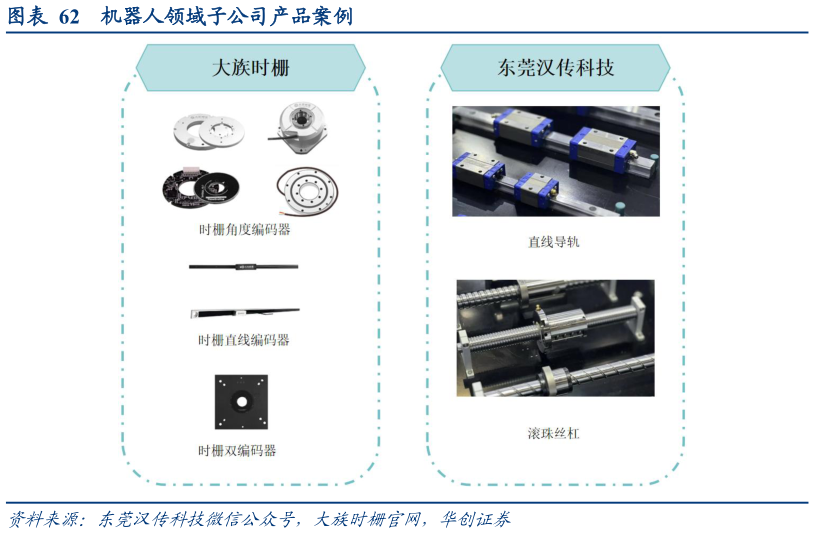 图表 62 机器人领域子公司产品案例

大族时栅

时栅角度编码器

时栅直线编码器

时栅双编码器

东莞汉传科技

直线导轨

滚珠丝杠

资料来源：东莞汉传科技微信公众号，大族时栅官网，华创证券