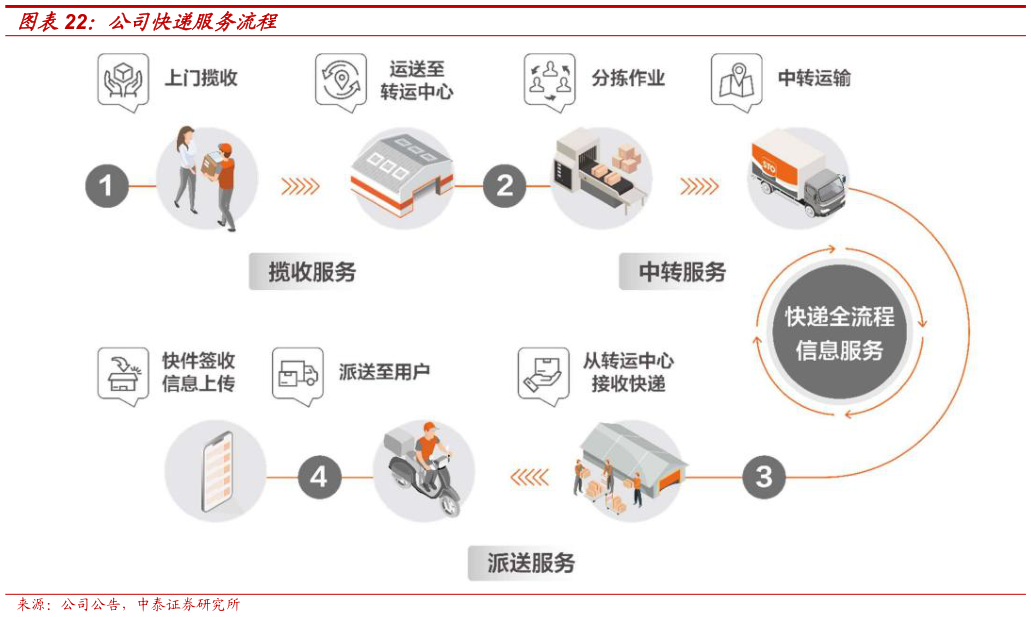 图表 22：公司快递服务流程

上门揽收

运送至转运中心

分拣作业

中转运输

1

2

揽收服务

中转服务

快递全流程信息服务

快件签收信息上传

派送至用户

从转运中心接收快递

4

3

派送服务

来源：公司公告，中泰证券研究所