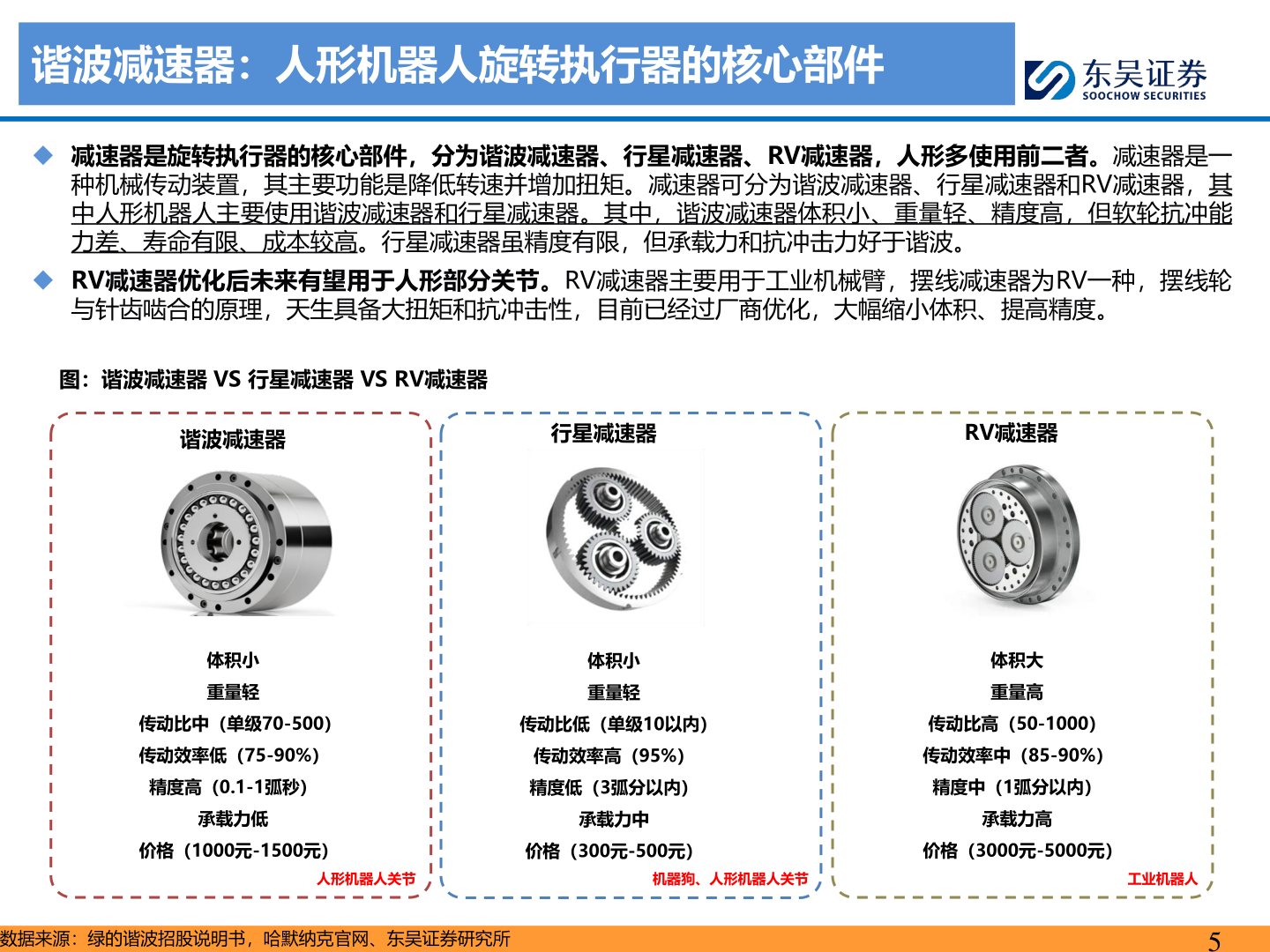 谐波减速器：人形机器人旋转执行器的核心部件

东吴证券
SOOCHOW SECURITIES

◆ 减速器是旋转执行器的核心部件，分为谐波减速器、行星减速器、RV减速器，人形多使用前二者。减速器是一种机械传动装置，其主要功能是降低转速并增加扭矩。减速器可分为谐波减速器、行星减速器和RV减速器，其中人形机器人主要使用谐波减速器和行星减速器。其中，谐波减速器体积小、重量轻、精度高，但软轮抗冲能力差、寿命有限、成本较高。行星减速器虽精度有限，但承载力和抗冲击力好于谐波。

◆ RV减速器优化后未来有望用于人形部分关节。RV减速器主要用于工业机械臂，摆线减速器为RV一种，摆线轮与针齿啮合的原理，天生具备大扭矩和抗冲击性，目前已经过厂商优化，大幅缩小体积、提高精度。

图：谐波减速器 VS 行星减速器 VS RV减速器

谐波减速器

体积小
重量轻
传动比中（单级70-500）
传动效率低（75-90%）
精度高（0.1-1弧秒）
承载力低
价格（1000元-1500元）
人形机器人关节

行星减速器

体积小
重量轻
传动比低（单级10以内）
传动效率高（95%）
精度低（3弧分以内）
承载力中
价格（300元-500元）
机器狗、人形机器人关节

RV减速器

体积大
重量高
传动比高（50-1000）
传动效率中（85-90%）
精度中（1弧分以内）
承载力高
价格（3000元-5000元）
工业机器人

数据来源：绿的谐波招股说明书，哈默纳克官网、东吴证券研究所

5