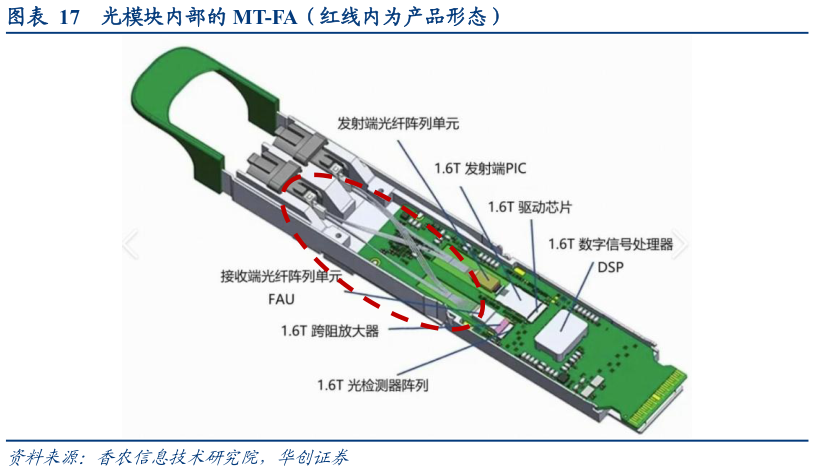 图表 17 光模块内部的 MT-FA（红线内为产品形态）

发射端光纤阵列单元

1.6T 发射端PIC

1.6T 驱动芯片

1.6T 数字信号处理器 DSP

接收端光纤阵列单元 FAU

1.6T 跨阻放大器

1.6T 光检测器阵列

资料来源：香农信息技术研究院，华创证券