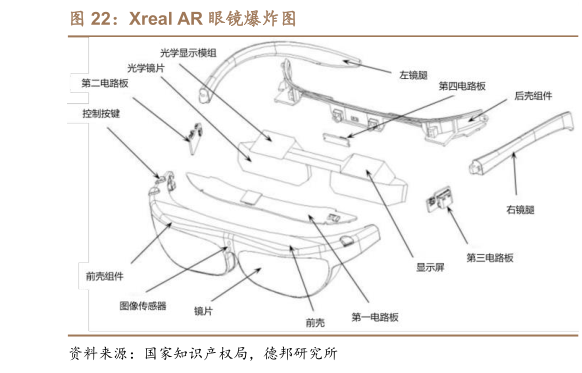 图 22：Xreal AR 眼镜爆炸图

光学显示模组
光学镜片
第二电路板
控制按键
左镜腿
第四电路板
后壳组件
右镜腿
第三电路板
显示屏
前壳组件
图像传感器
镜片
前壳
第一电路板

资料来源：国家知识产权局，德邦研究所