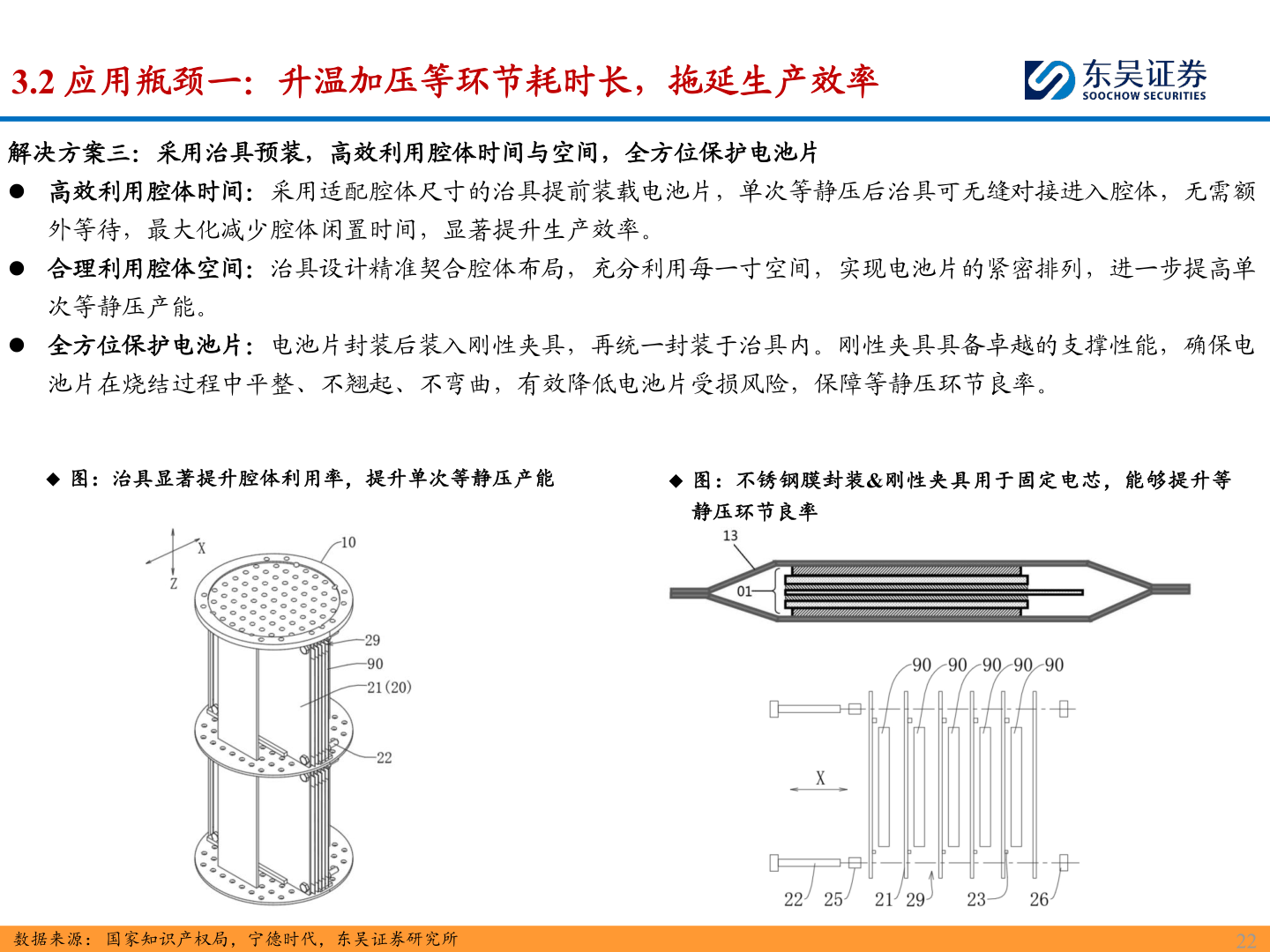 3.2 应用瓶颈一：升温加压等环节耗时长，拖延生产效率

东吴证券
SOOCHOW SECURITIES

解决方案三：采用治具预装，高效利用腔体时间与空间，全方位保护电池片

● 高效利用腔体时间：采用适配腔体尺寸的治具提前装载电池片，单次等静压后治具可无缝对接进入腔体，无需额外等待，最大化减少腔体闲置时间，显著提升生产效率。

● 合理利用腔体空间：治具设计精准契合腔体布局，充分利用每一寸空间，实现电池片的紧密排列，进一步提高单次等静压产能。

● 全方位保护电池片：电池片封装后装入刚性夹具，再统一封装于治具内。刚性夹具具备卓越的支撑性能，确保电池片在烧结过程中平整、不翘起、不弯曲，有效降低电池片受损风险，保障等静压环节良率。

◆ 图：治具显著提升腔体利用率，提升单次等静压产能

X
Z
10
29
90
21(20)
22

◆ 图：不锈钢膜封装&刚性夹具用于固定电芯，能够提升等静压环节良率

13
01
90 90 90 90 90
X
22 25 21 29 23 26

数据来源：国家知识产权局，宁德时代，东吴证券研究所

22