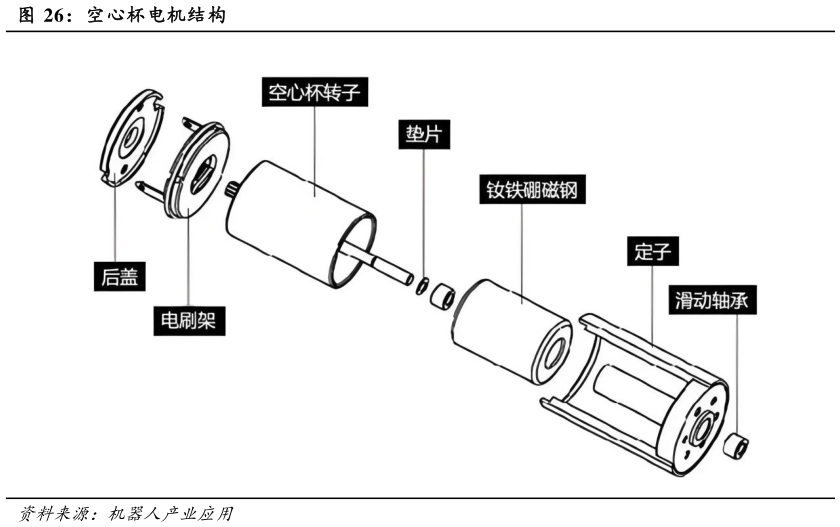 图 26：空心杯电机结构

空心杯转子

垫片

钕铁硼磁钢

定子

滑动轴承

后盖

电刷架

资料来源：机器人产业应用