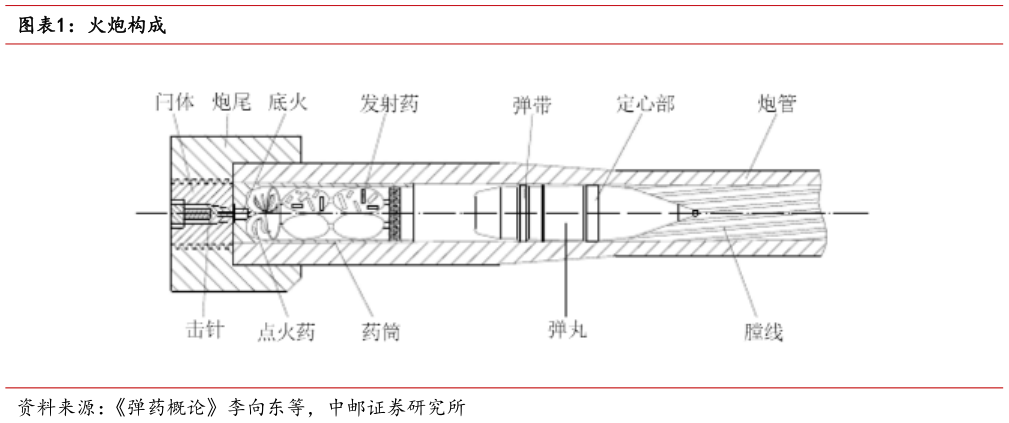 图表1：火炮构成

闩体 炮尾 底火 发射药 弹带 定心部 炮管

击针 点火药 药筒 弹丸 膛线

资料来源：《弹药概论》李向东等，中邮证券研究所