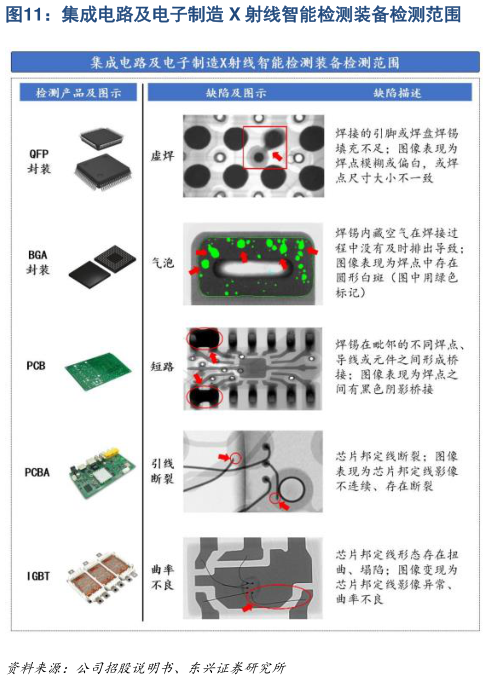 图11：集成电路及电子制造 X 射线智能检测装备检测范围

集成电路及电子制造X射线智能检测装备检测范围

| 检测产品及图示 | 缺陷及图示 | 缺陷描述 |
|---|---|---|
| QFP 封装 | 虚焊 | 焊接的引脚或焊盘焊锡填充不足；图像表现为焊点模糊或偏白，或焊点尺寸大小不一致 |
| BGA 封装 | 气泡 | 焊锡内藏空气在焊接过程中没有及时排出导致；图像表现为焊点中存在圆形白斑（图中用绿色标记） |
| PCB | 短路 | 焊锡在毗邻的不同焊点、导线或元件之间形成桥接；图像表现为焊点之间有黑色阴影桥接 |
| PCBA | 引线断裂 | 芯片邦定线断裂；图像表现为芯片邦定线影像不连续、存在断裂 |
| IGBT | 曲率不良 | 芯片邦定线形态存在扭曲、塌陷；图像变现为芯片邦定线影像异常、曲率不良 |

资料来源：公司招股说明书、东兴证券研究所