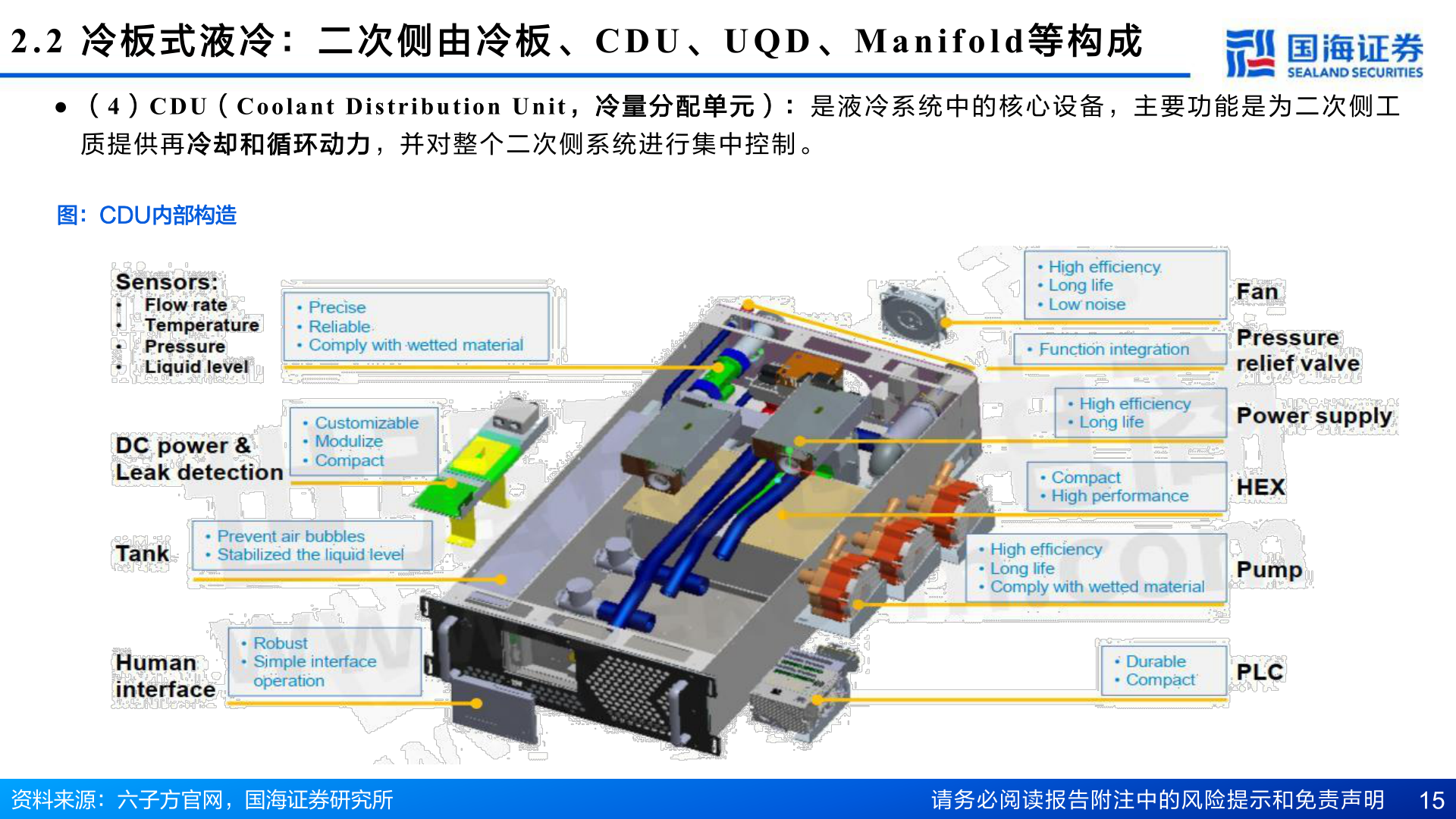 2.2 冷板式液冷：二次侧由冷板、CDU、UQD、Manifold等构成

国海证券 SEALAND SECURITIES

• （4）CDU（Coolant Distribution Unit，冷量分配单元）：是液冷系统中的核心设备，主要功能是为二次侧工质提供再冷却和循环动力，并对整个二次侧系统进行集中控制。

图：CDU内部构造

Sensors:
• Flow rate
• Temperature
• Pressure
• Liquid level

• Precise
• Reliable
• Comply with wetted material

DC power & Leak detection

• Customizable
• Modulize
• Compact

Tank

• Prevent air bubbles
• Stabilized the liquid level

Human interface

• Robust
• Simple interface operation

• High efficiency
• Long life
• Low noise

Fan

• Function integration

Pressure relief valve

• High efficiency
• Long life

Power supply

• Compact
• High performance

HEX

• High efficiency
• Long life
• Comply with wetted material

Pump

• Durable
• Compact

PLC

资料来源：六子方官网，国海证券研究所

请务必阅读报告附注中的风险提示和免责声明 15