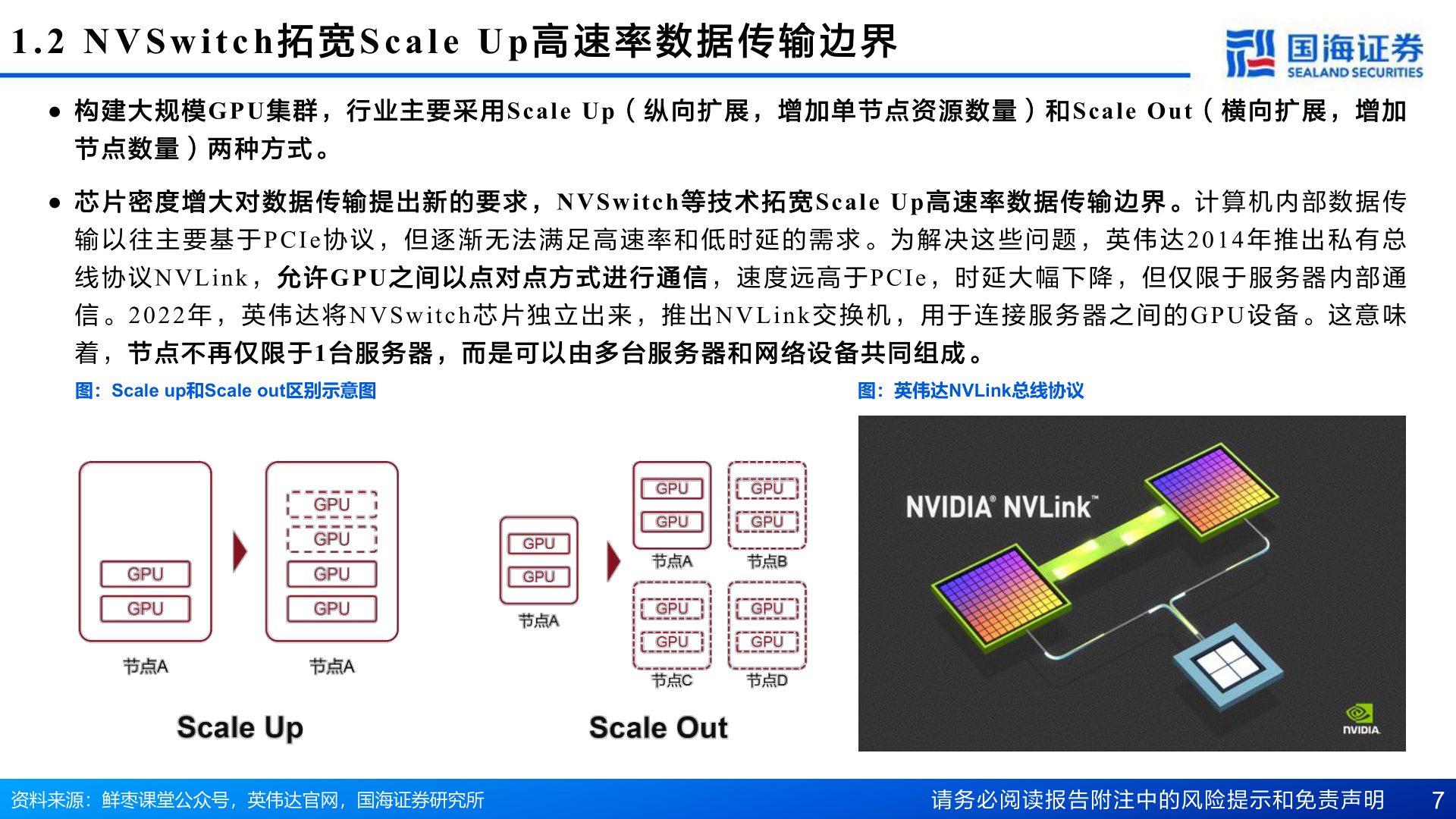 1.2 NVSwitch拓宽Scale Up高速率数据传输边界

国海证券
SEALAND SECURITIES

● 构建大规模GPU集群，行业主要采用Scale Up（纵向扩展，增加单节点资源数量）和Scale Out（横向扩展，增加节点数量）两种方式。

● 芯片密度增大对数据传输提出新的要求，NVSwitch等技术拓宽Scale Up高速率数据传输边界。计算机内部数据传输以往主要基于PCIe协议，但逐渐无法满足高速率和低时延的需求。为解决这些问题，英伟达2014年推出私有总线协议NVLink，允许GPU之间以点对点方式进行通信，速度远高于PCIe，时延大幅下降，但仅限于服务器内部通信。2022年，英伟达将NVSwitch芯片独立出来，推出NVLink交换机，用于连接服务器之间的GPU设备。这意味着，节点不再仅限于1台服务器，而是可以由多台服务器和网络设备共同组成。

图：Scale up和Scale out区别示意图

GPU
GPU
节点A

GPU
GPU
GPU
GPU
节点A

Scale Up

GPU
GPU
节点A

GPU
GPU
节点A

GPU
GPU
节点B

GPU
GPU
节点C

GPU
GPU
节点D

Scale Out

图：英伟达NVLink总线协议

NVIDIA® NVLink™

NVIDIA.

资料来源：鲜枣课堂公众号，英伟达官网，国海证券研究所

请务必阅读报告附注中的风险提示和免责声明

7