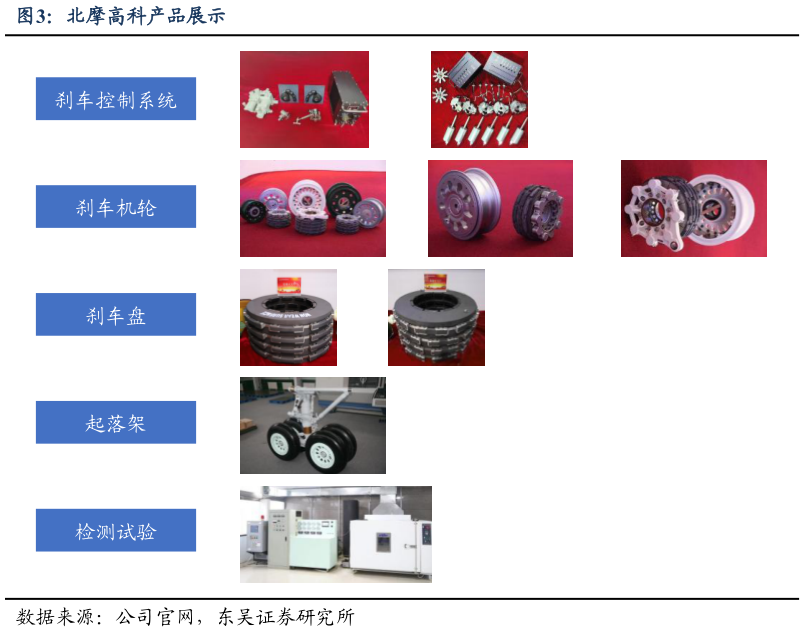 图3：北摩高科产品展示

刹车控制系统

刹车机轮

刹车盘

起落架

检测试验

数据来源：公司官网，东吴证券研究所